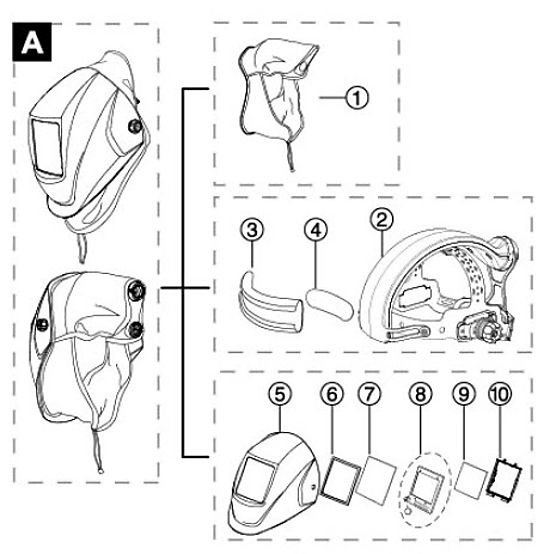 A

1

3

4

2

5

6

7

8

9

10